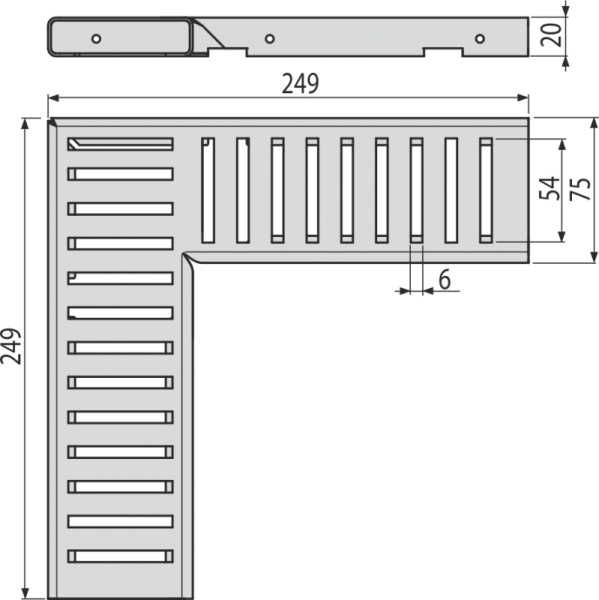 20
249
54
75
6
249