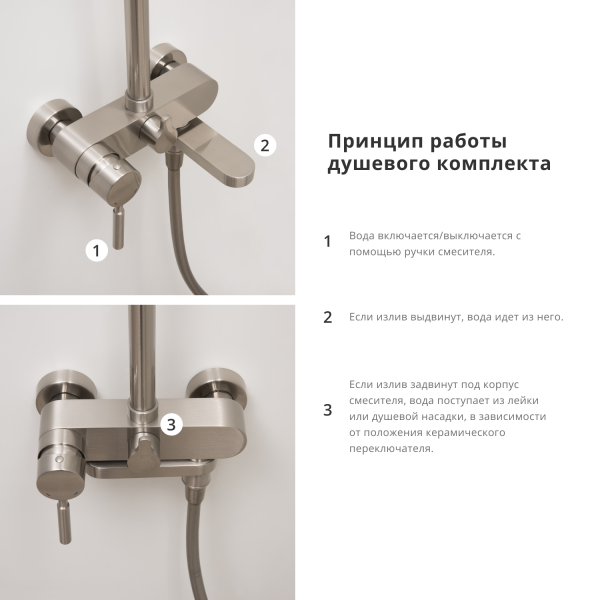 2

1

3

Принцип работы душевого комплекта

1 Вода включается/выключается с помощью ручки смесителя.

2 Если излив выдвинут, вода идет из него.

3 Если излив задвинут под корпус смесителя, вода поступает из лейки или душевой насадки, в зависимости от положения керамического переключателя.