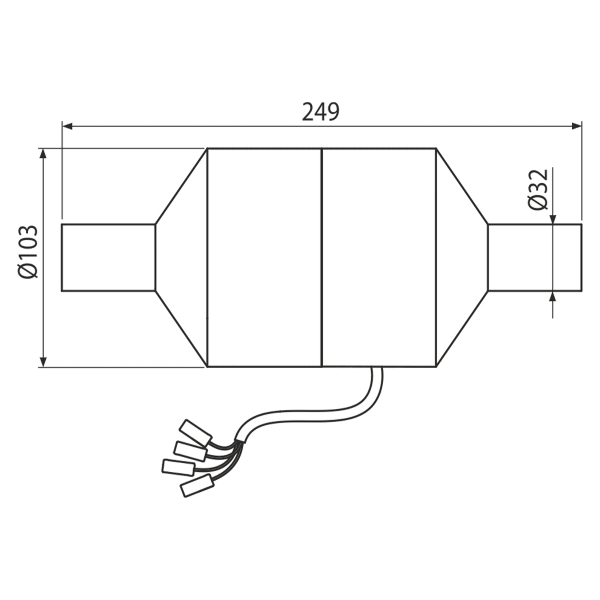 249
Ø103
Ø32